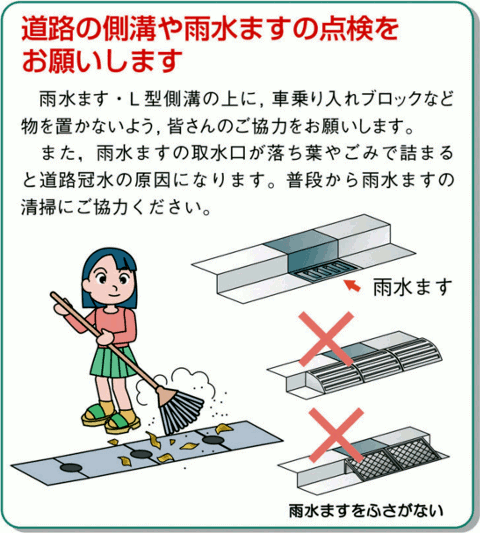 道路の側溝や雨水ますの点検をお願いします

雨水ます・L型側溝の上に，車乗り入れブロックなど物を置かないよう，皆さんのご協力をお願いします。

また，雨水ますの取水口が落ち葉やごみで詰まると道路冠水の原因になります。普段から雨水ますの清掃にご協力ください。

雨水ます

雨水ますをふさがない